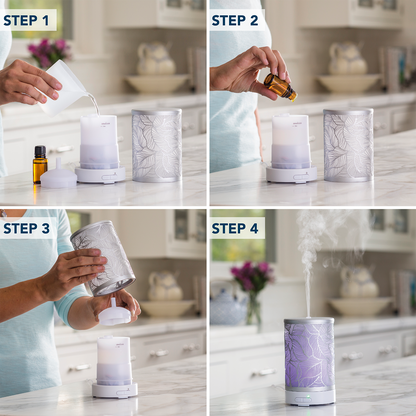 STEP 1

STEP 2

STEP 3

STEP 4