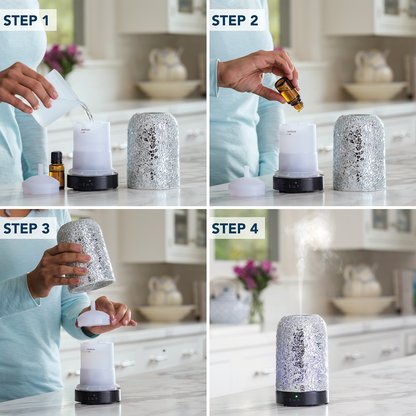 STEP 1

STEP 2

STEP 3

STEP 4