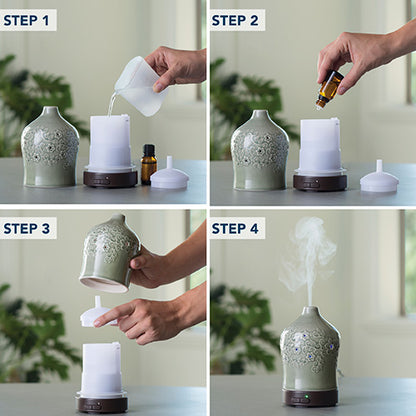 STEP 1

STEP 2

STEP 3

STEP 4