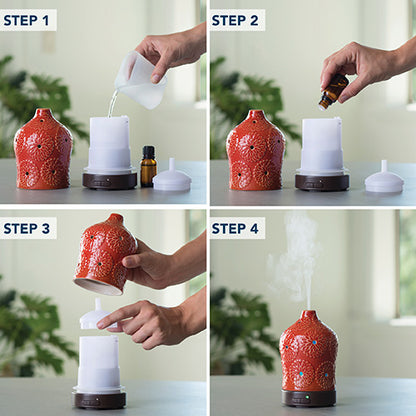 STEP 1

STEP 2

STEP 3

STEP 4