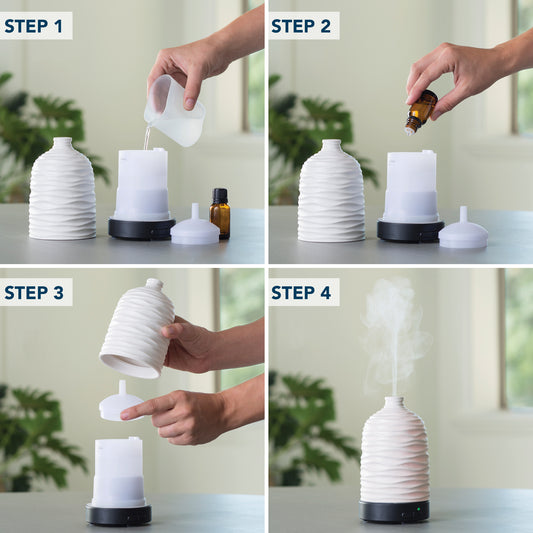 STEP 1

STEP 2

STEP 3

STEP 4