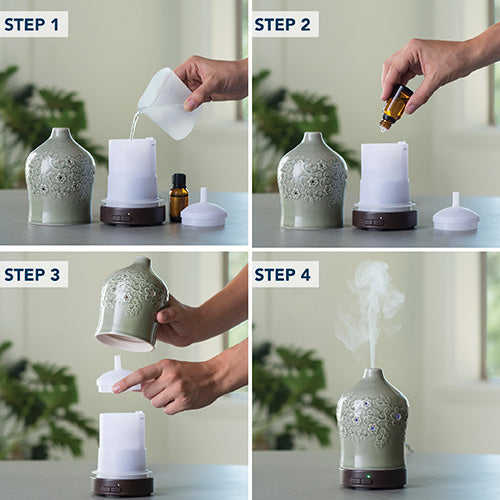 STEP 1

STEP 2

STEP 3

STEP 4