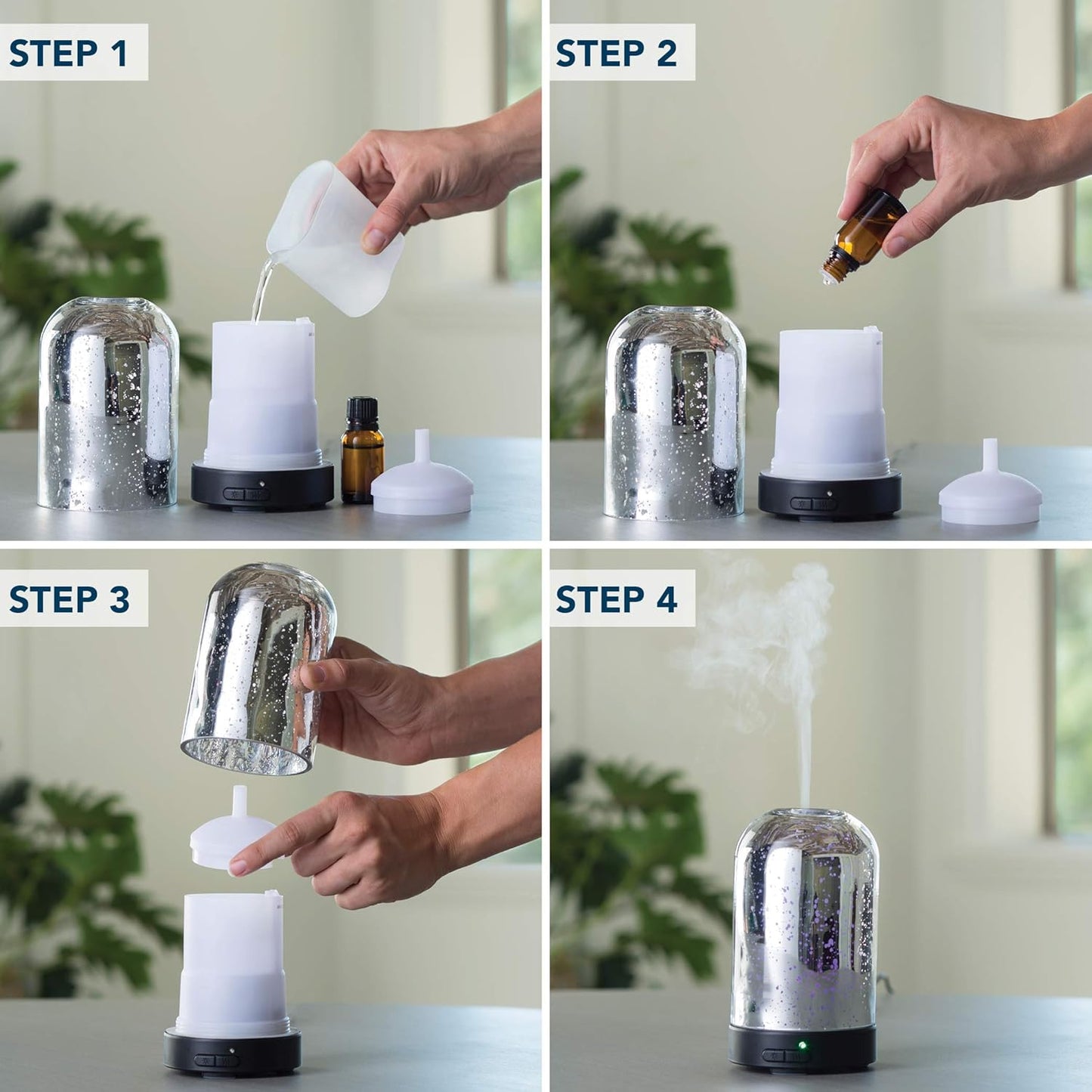 STEP 1

STEP 2

STEP 3

STEP 4