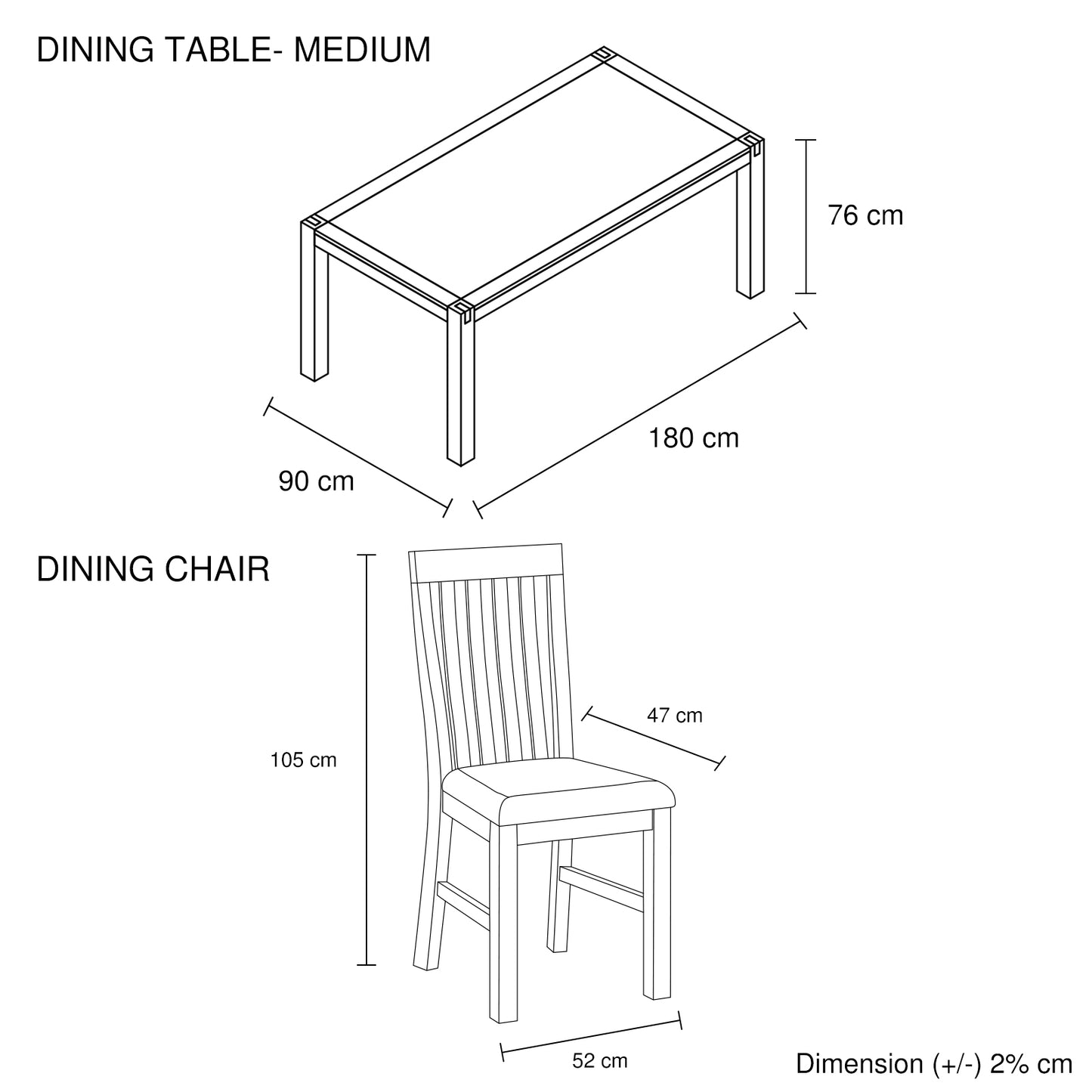 DINING TABLE- MEDIUM

76 cm

180 cm

90 cm

DINING CHAIR

47 cm

105 cm

52 cm

Dimension (+/-) 2% cm